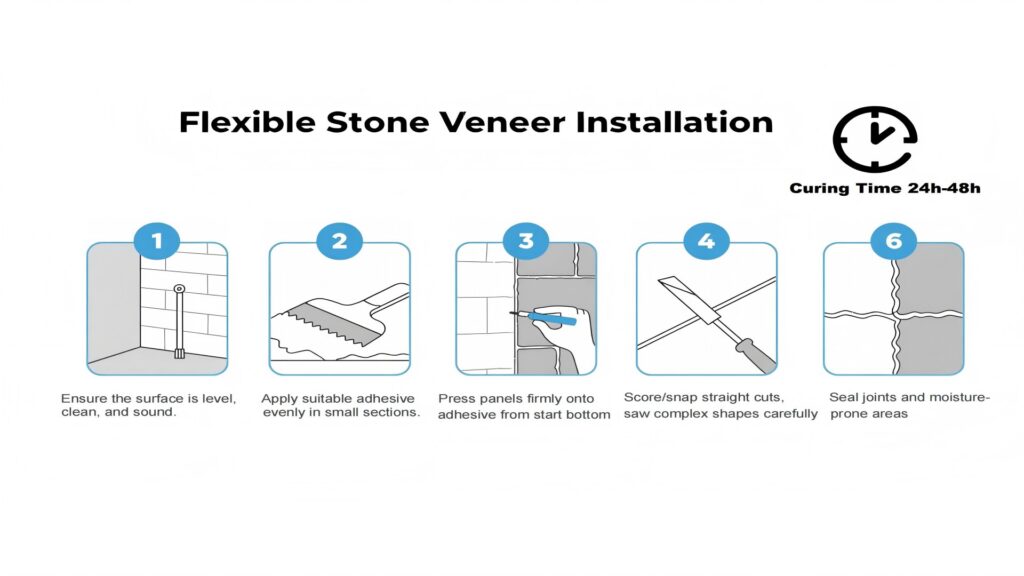 Flexible Stone Veneer Installation

Curing Time 24h-48h

1

Ensure the surface is level, clean, and sound.

2

Apply suitable adhesive evenly in small sections.

3

Press panels firmly onto adhesive from start bottom

4

Score/snap straight cuts, saw complex shapes carefully

6

Seal joints and moisture-prone areas